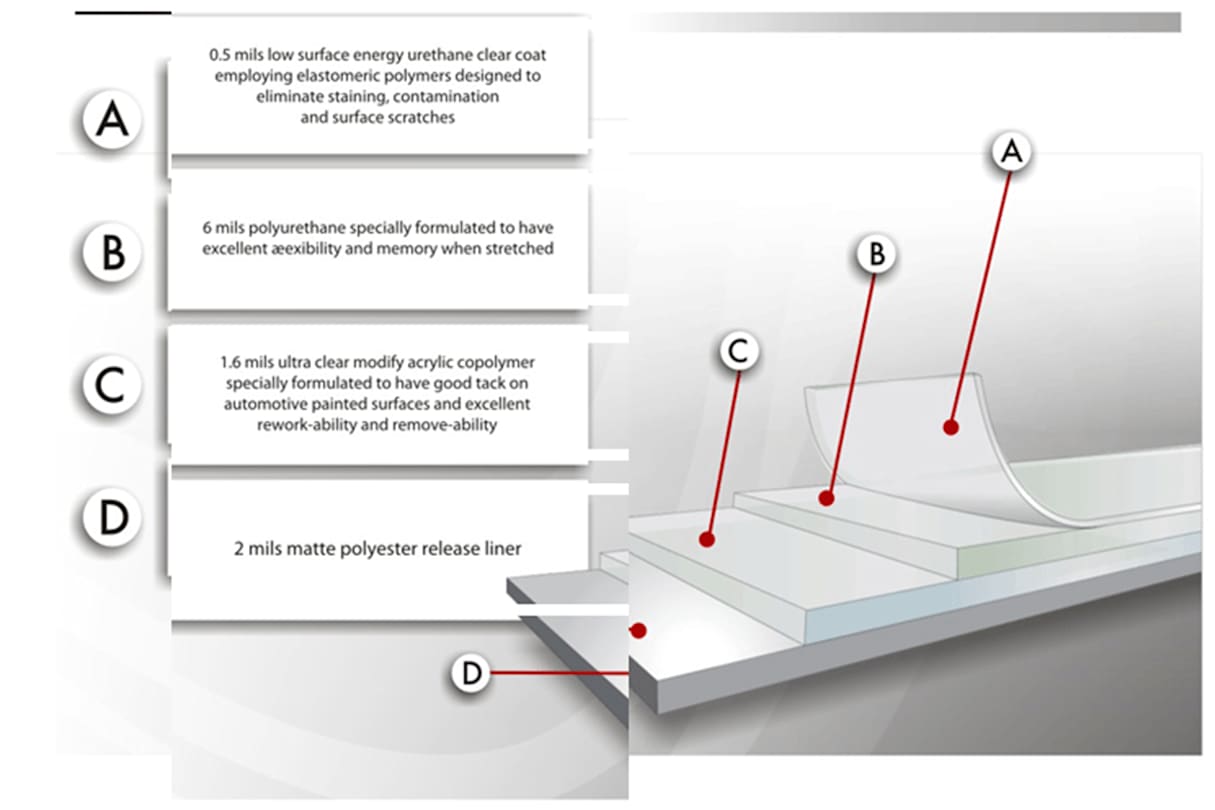 A

0.5 mils low surface energy urethane clear coat employing elastomeric polymers designed to eliminate staining, contamination and surface scratches

B

6 mils polyurethane specially formulated to have excellent æexibility and memory when stretched

C

1.6 mils ultra clear modify acrylic copolymer specially formulated to have good tack on automotive painted surfaces and excellent rework-ability and remove-ability

D

2 mils matte polyester release liner

A

B

C

D